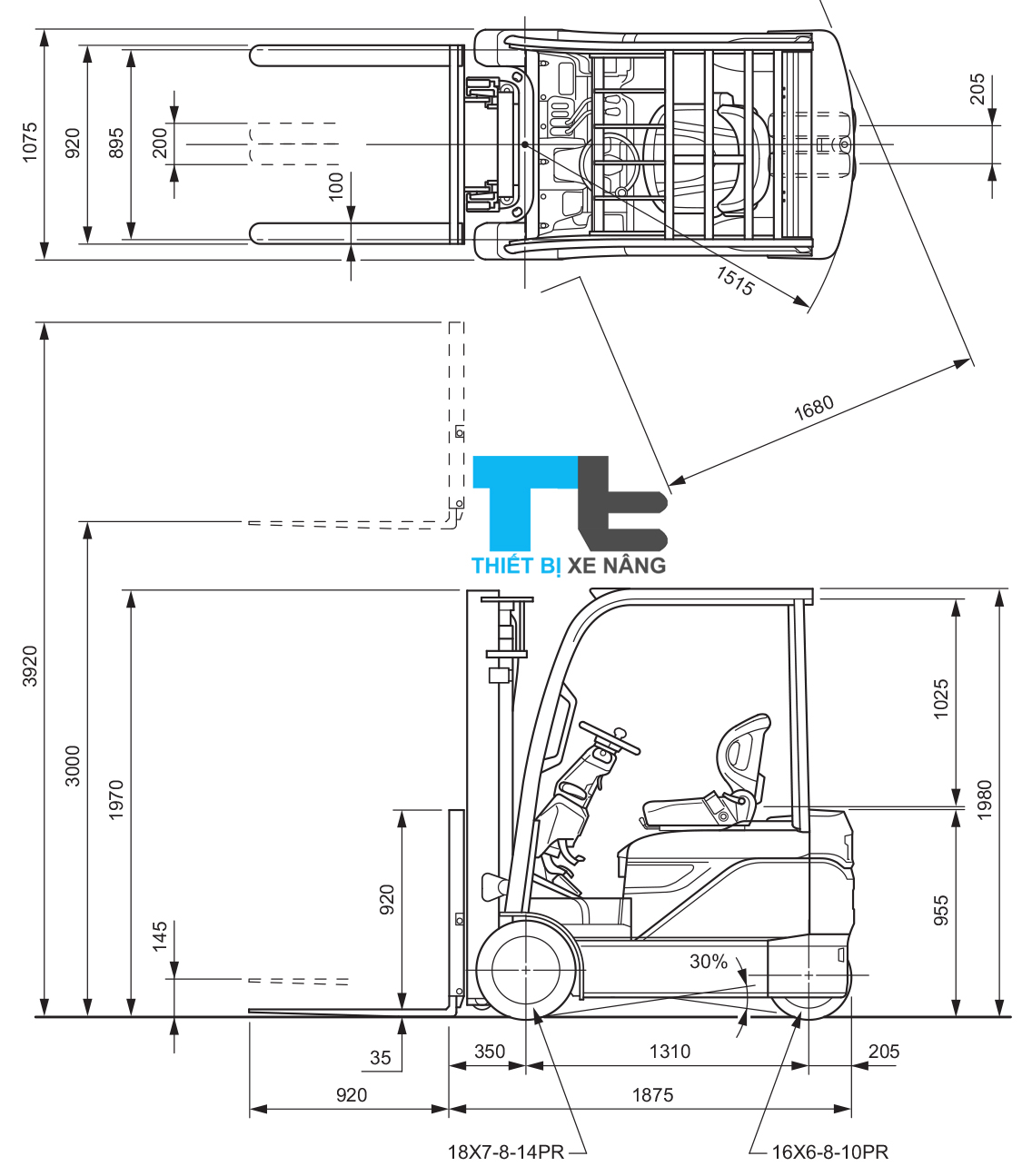 1075
920
895
200
100
205
1515
1680
THIẾT BỊ XE NÂNG
3920
3000
1970
145
920
1025
1980
955
30%
35
350
1310
205
920
1875
18X7-8-14PR
16X6-8-10PR